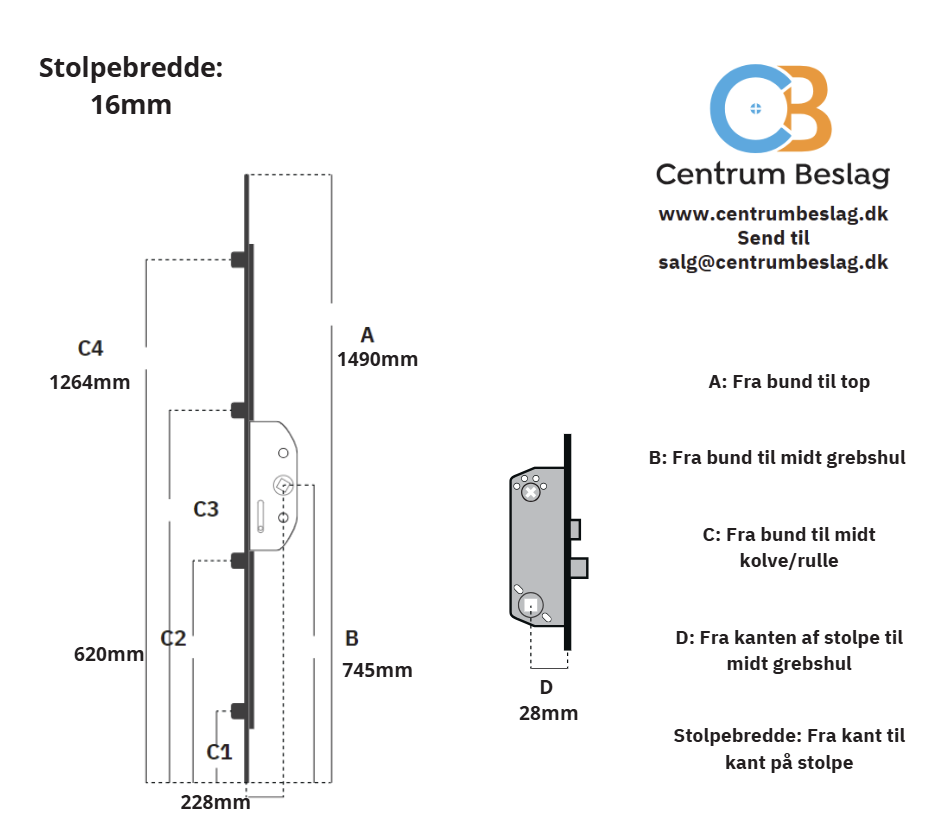 Stolpebredde:
16mm

CB
Centrum Beslag
www.centrumbeslag.dk
Send til
salg@centrumbeslag.dk

C4
1264mm

A
1490mm

C3

C2
620mm

B
745mm

C1
228mm

D
28mm

A: Fra bund til top

B: Fra bund til midt grebshul

C: Fra bund til midt kolve/rulle

D: Fra kanten af stolpe til midt grebshul

Stolpebredde: Fra kant til kant på stolpe