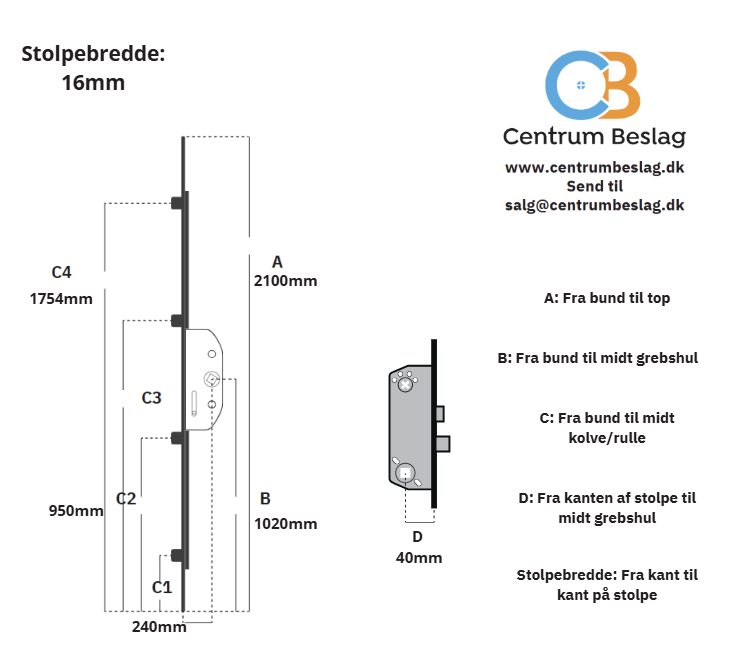 Stolpebredde:
16mm

CB
Centrum Beslag
www.centrumbeslag.dk
Send til
salg@centrumbeslag.dk

C4
1754mm

A
2100mm

C3

C2
950mm

B
1020mm

C1
240mm

D
40mm

A: Fra bund til top

B: Fra bund til midt grebshul

C: Fra bund til midt kolve/rulle

D: Fra kanten af stolpe til midt grebshul

Stolpebredde: Fra kant til kant på stolpe