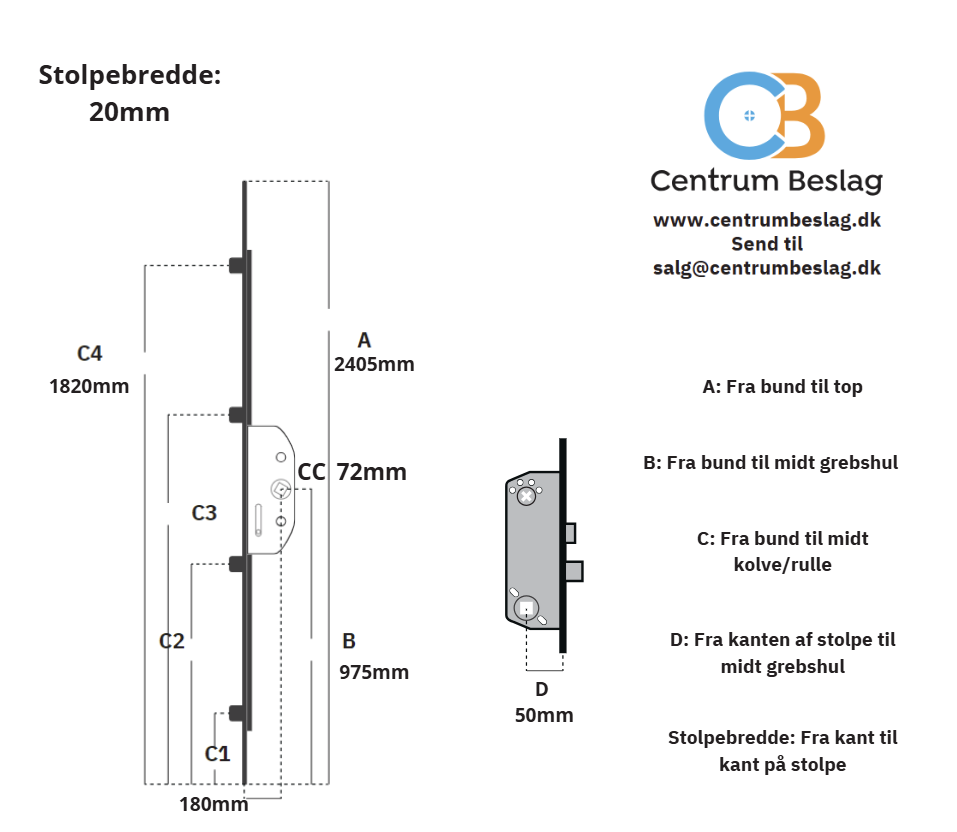 Stolpebredde:
20mm

CB
Centrum Beslag
www.centrumbeslag.dk
Send til
salg@centrumbeslag.dk

C4
1820mm

A
2405mm

CC 72mm

C3

C2

B
975mm

C1
180mm

D
50mm

A: Fra bund til top

B: Fra bund til midt grebshul

C: Fra bund til midt kolve/rulle

D: Fra kanten af stolpe til midt grebshul

Stolpebredde: Fra kant til kant på stolpe